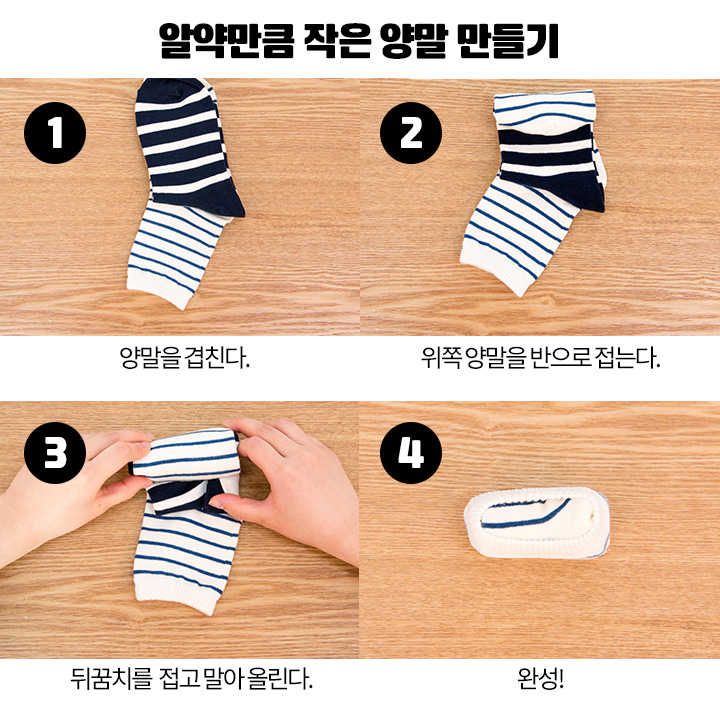 알약만큼 작은 양말 만들기

1

양말을 겹친다.

2

위쪽 양말을 반으로 접는다.

3

뒤꿈치를 접고 말아 올린다.

4

완성!